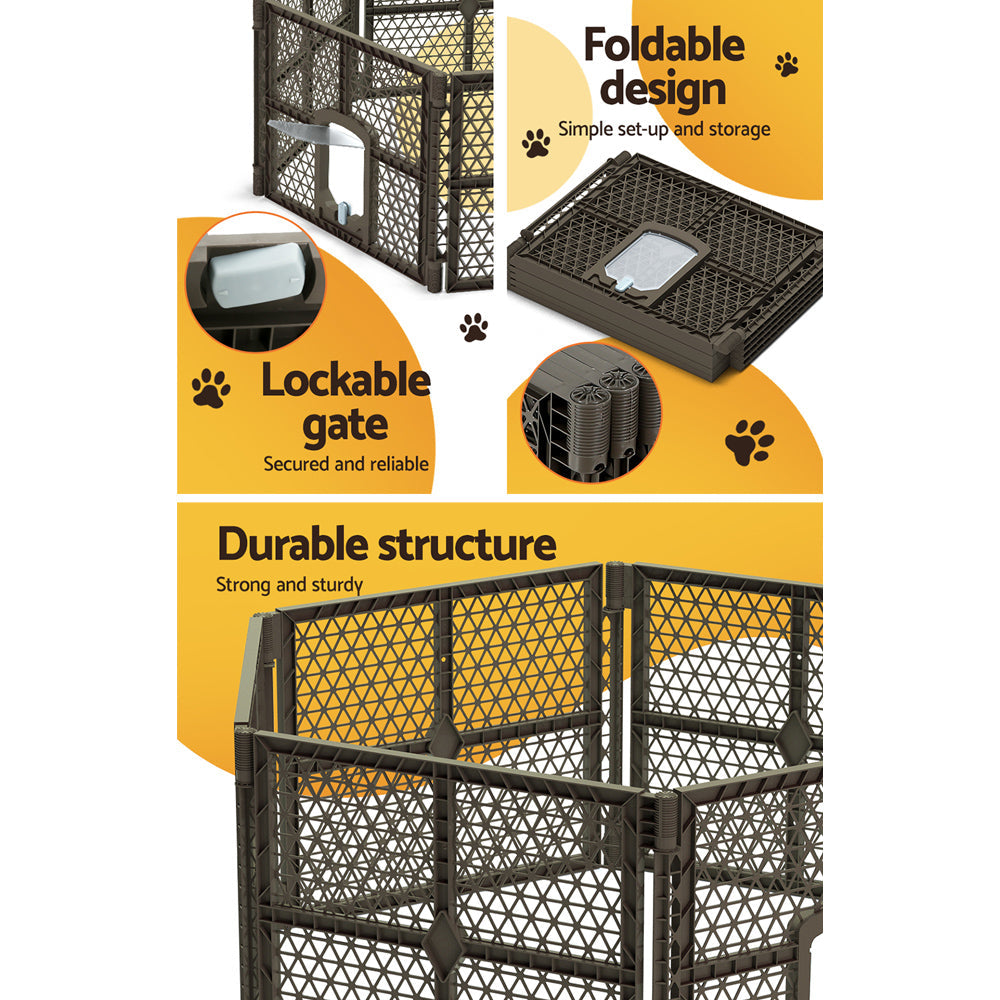 Foldable design
Simple set-up and storage

Lockable gate
Secured and reliable

Durable structure
Strong and sturdy