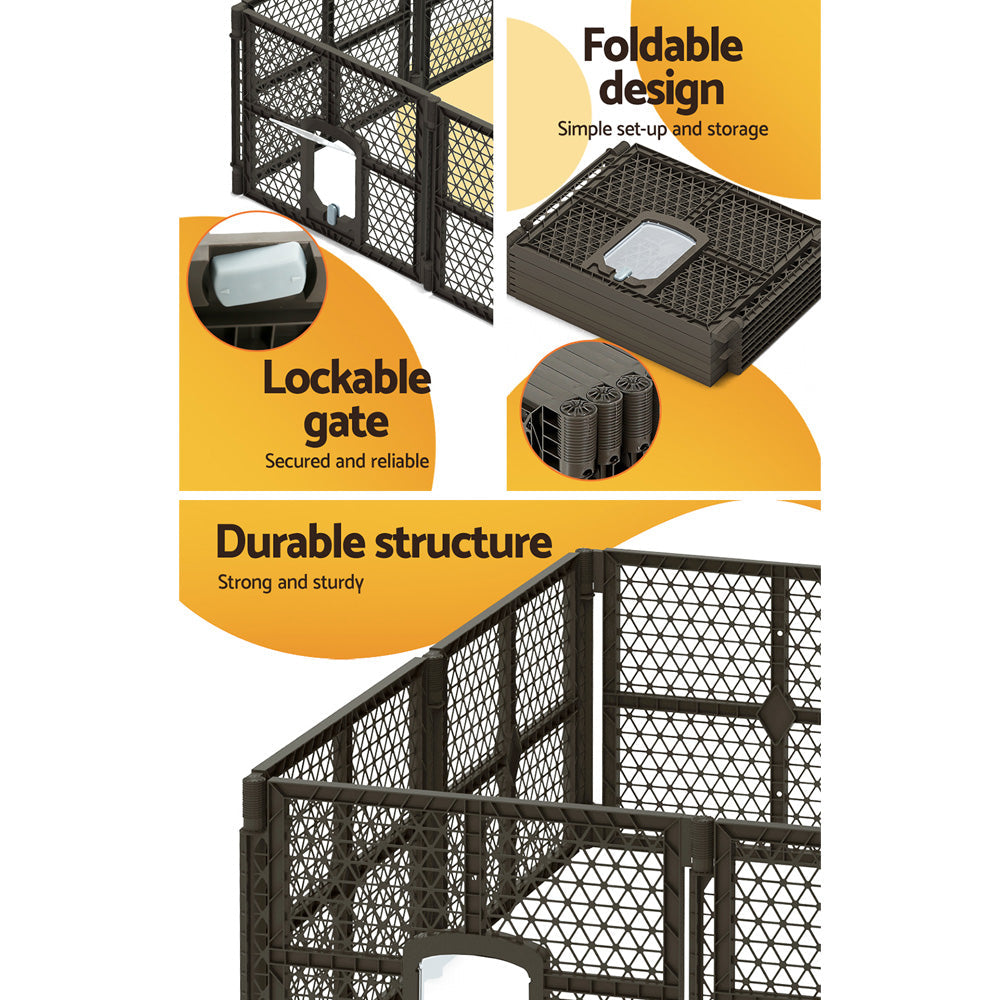 Foldable design
Simple set-up and storage

Lockable gate
Secured and reliable

Durable structure
Strong and sturdy